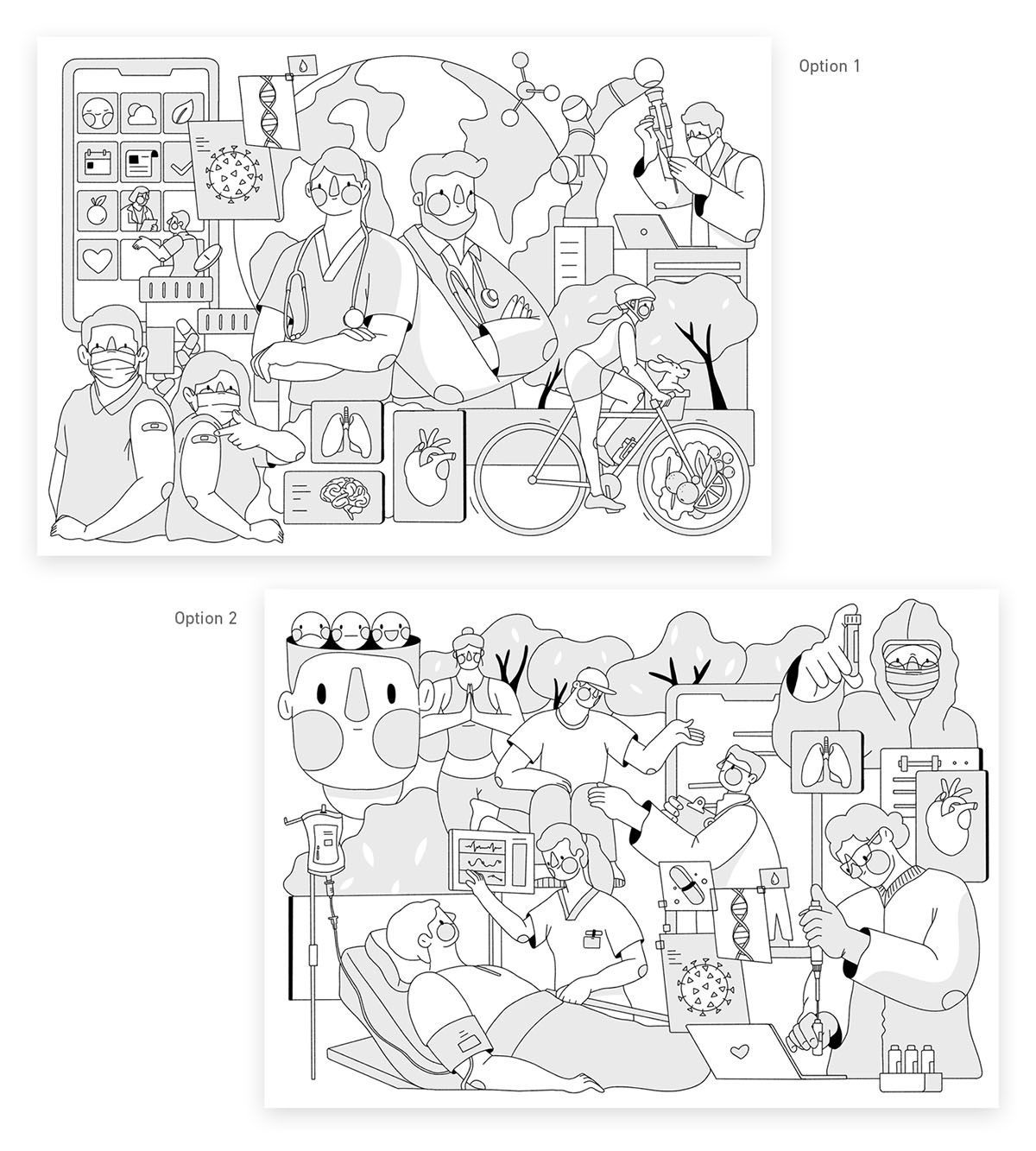 Option 1

Option 2